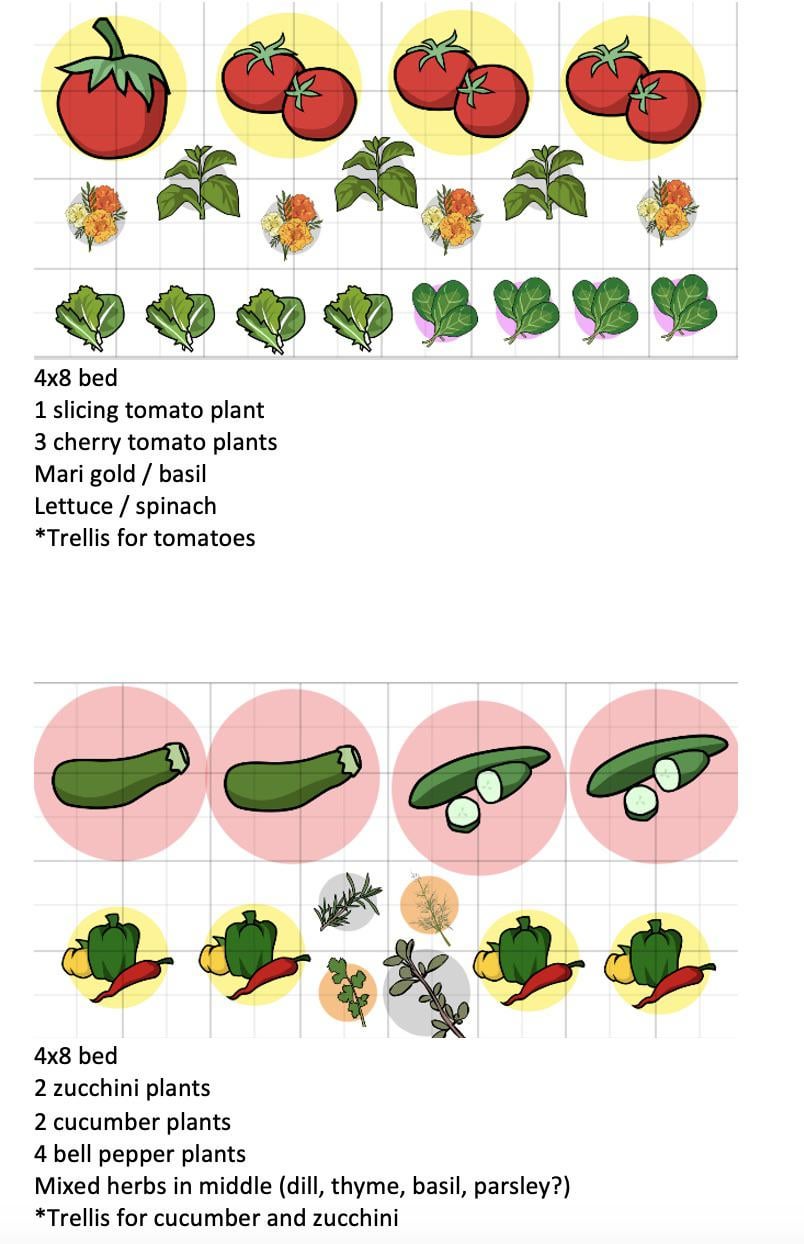 4x8 bed
1 slicing tomato plant
3 cherry tomato plants
Mari gold / basil
Lettuce / spinach
*Trellis for tomatoes

4x8 bed
2 zucchini plants
2 cucumber plants
4 bell pepper plants
Mixed herbs in middle (dill, thyme, basil, parsley?)
*Trellis for cucumber and zucchini