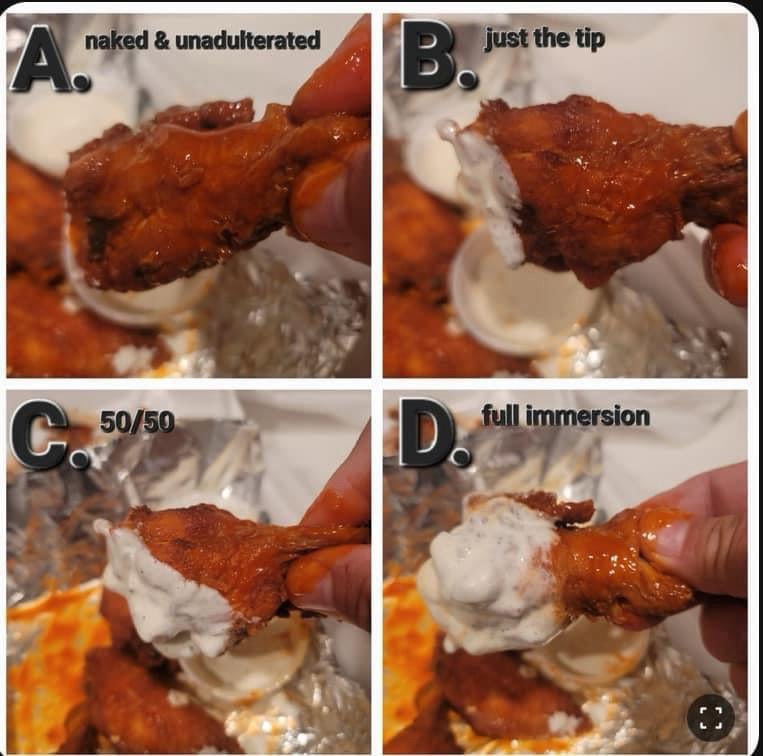 A. naked & unadulterated

B. just the tip

C. 50/50

D. full immersion