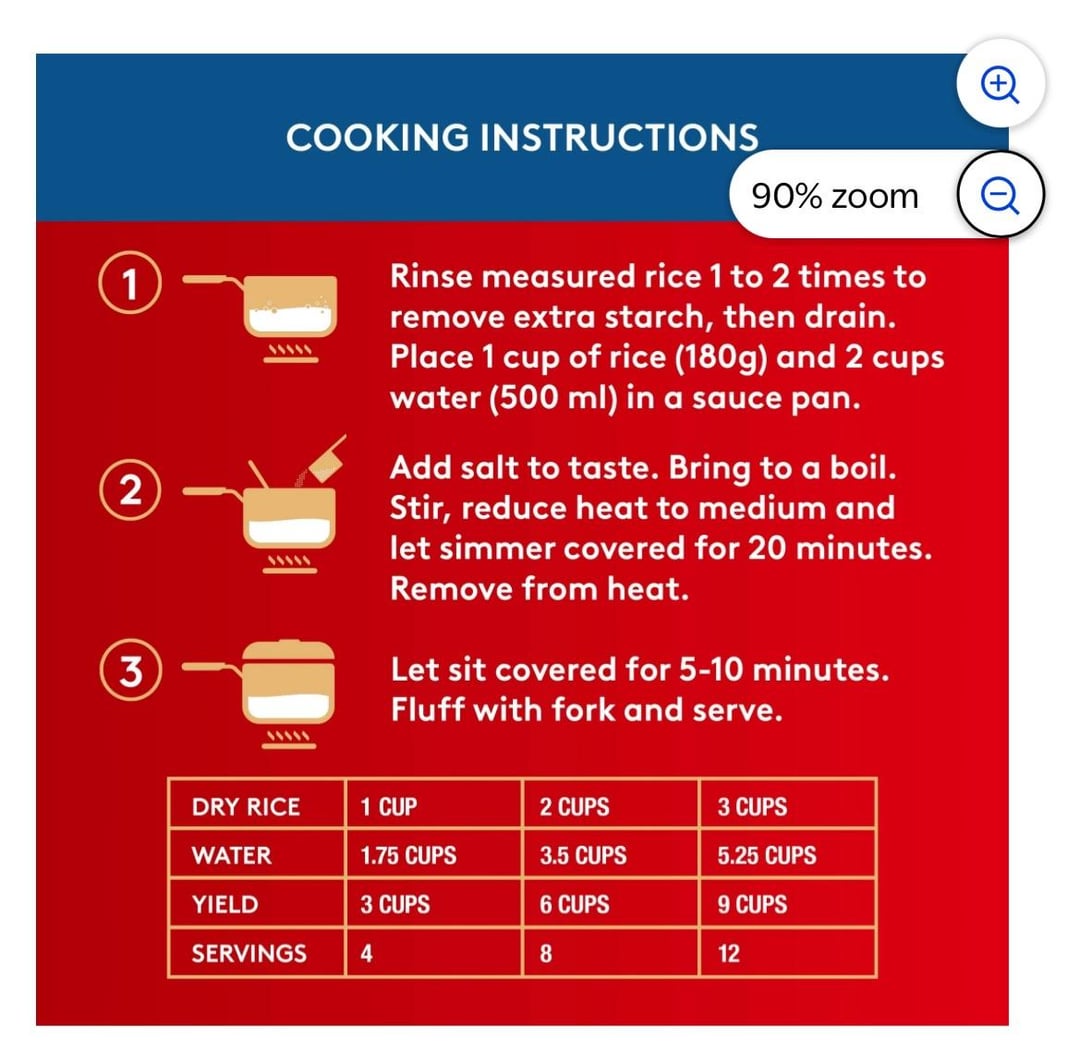 COOKING INSTRUCTIONS

90% zoom

1

Rinse measured rice 1 to 2 times to remove extra starch, then drain. Place 1 cup of rice (180g) and 2 cups water (500 ml) in a sauce pan.

2

Add salt to taste. Bring to a boil. Stir, reduce heat to medium and let simmer covered for 20 minutes. Remove from heat.

3

Let sit covered for 5-10 minutes. Fluff with fork and serve.

| DRY RICE | 1 CUP | 2 CUPS | 3 CUPS |
|---|---|---|---|
| WATER | 1.75 CUPS | 3.5 CUPS | 5.25 CUPS |
| YIELD | 3 CUPS | 6 CUPS | 9 CUPS |
| SERVINGS | 4 | 8 | 12 |