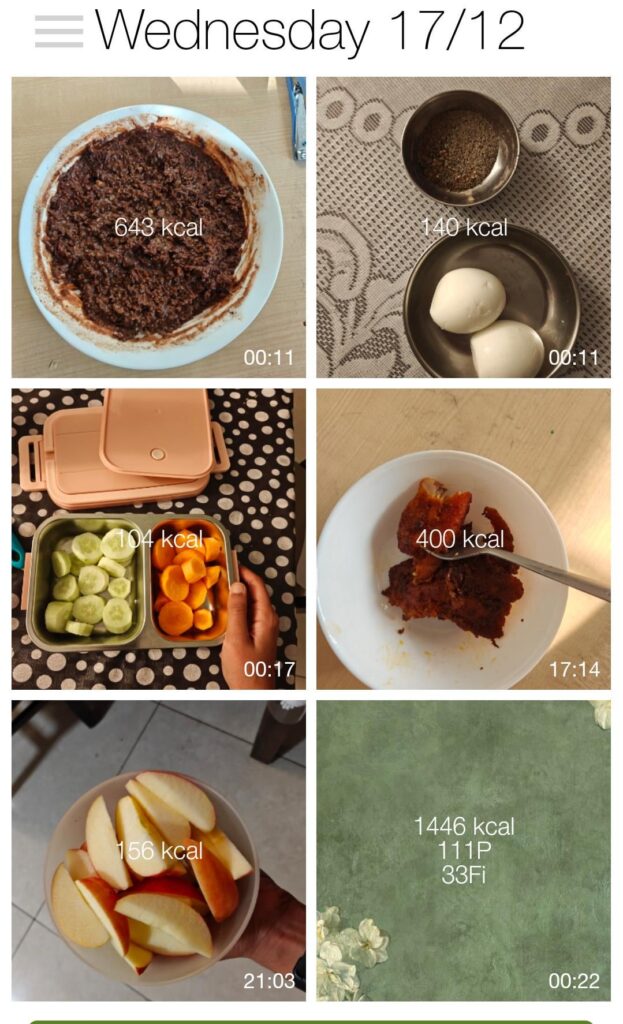 Wednesday 17/12

643 kcal
00:11

140 kcal
00:11

104 kcal
00:17

400 kcal
17:14

156 kcal
21:03

1446 kcal
111P
33Fi
00:22