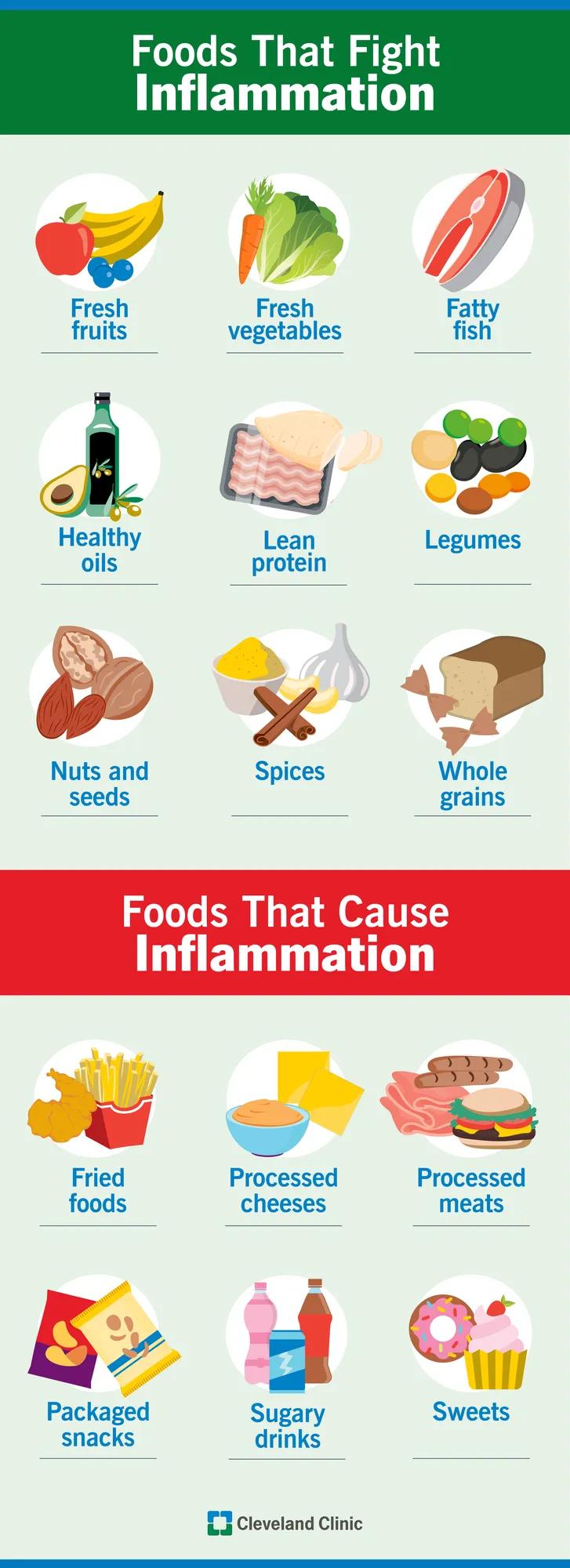 Foods That Fight Inflammation

Fresh fruits

Fresh vegetables

Fatty fish

Healthy oils

Lean protein

Legumes

Nuts and seeds

Spices

Whole grains

Foods That Cause Inflammation

Fried foods

Processed cheeses

Processed meats

Packaged snacks

Sugary drinks

Sweets

Cleveland Clinic